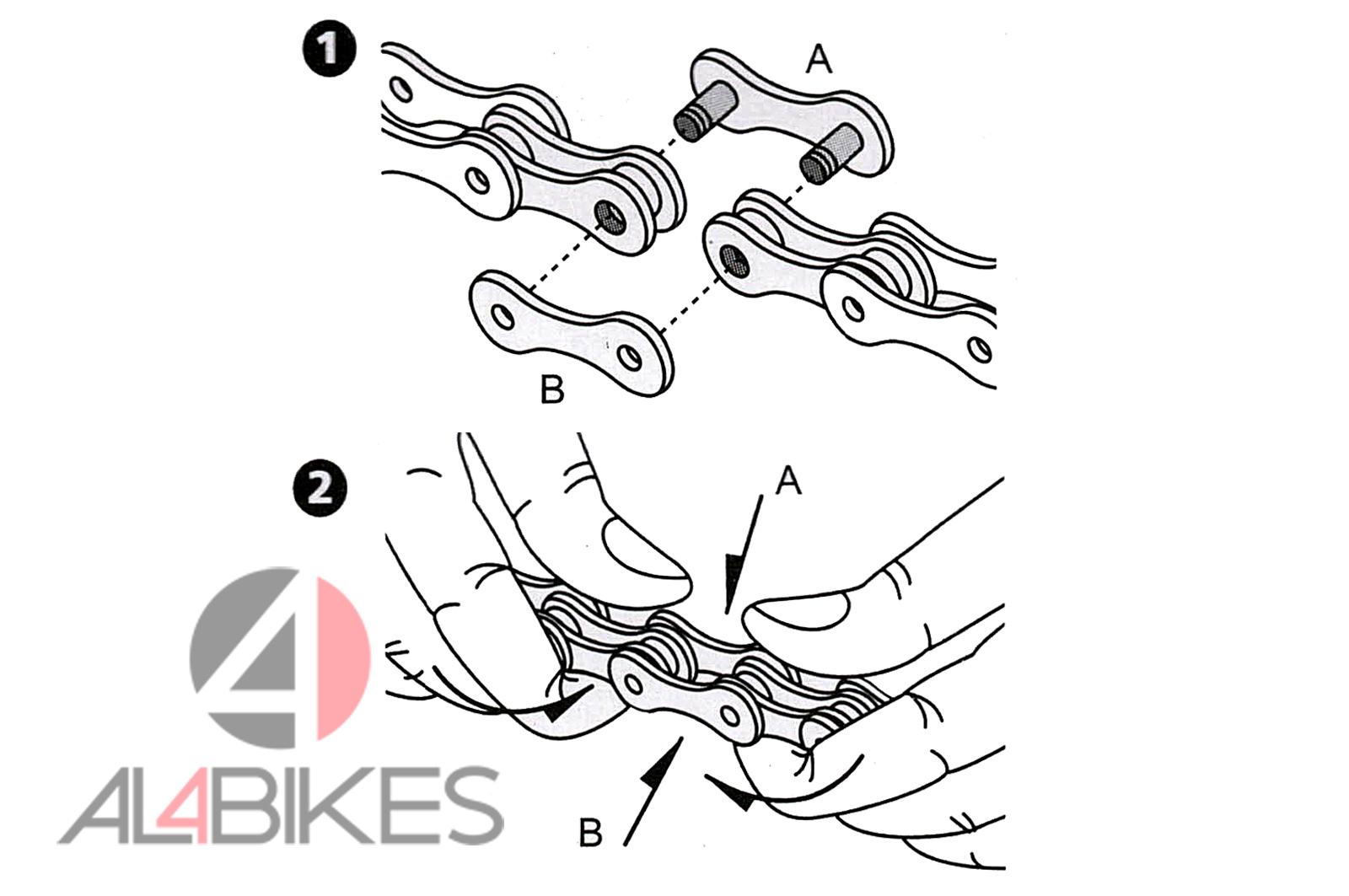 1
A
B
2
A
B
4
AL4BIKES